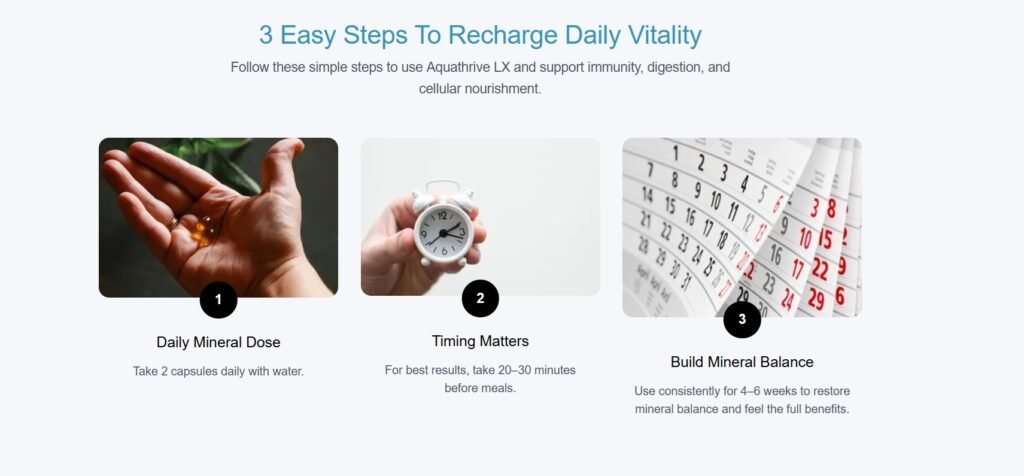 3 Easy Steps To Recharge Daily Vitality

Follow these simple steps to use Aquathrive LX and support immunity, digestion, and cellular nourishment.

1

Daily Mineral Dose

Take 2 capsules daily with water.

2

Timing Matters

For best results, take 20–30 minutes before meals.

3

Build Mineral Balance

Use consistently for 4–6 weeks to restore mineral balance and feel the full benefits.